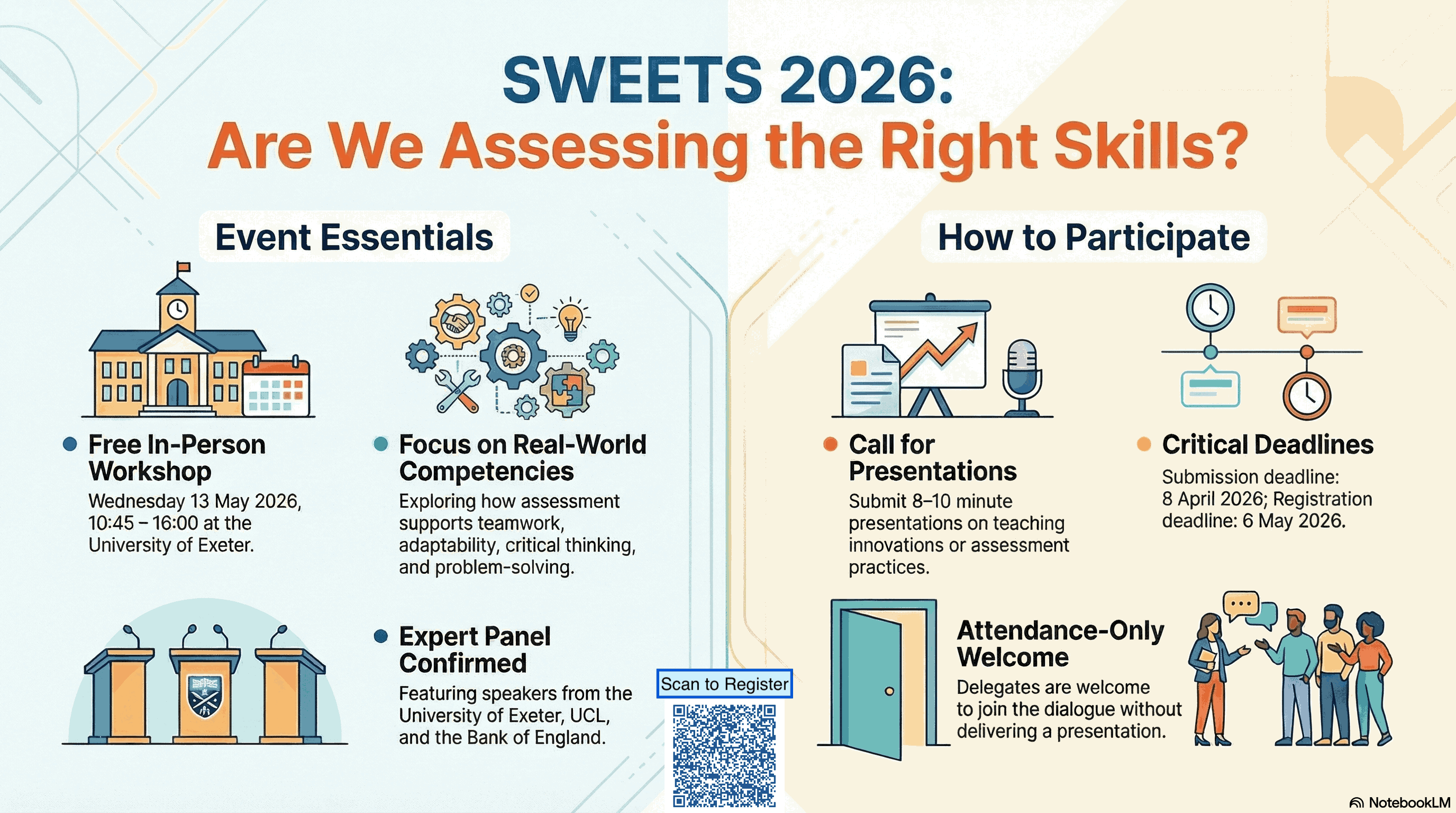 SWEETS 2026:
Are We Assessing the Right Skills?

Event Essentials

Free In-Person Workshop
Wednesday 13 May 2026, 10:45 – 16:00 at the University of Exeter.

Focus on Real-World Competencies
Exploring how assessment supports teamwork, adaptability, critical thinking, and problem-solving.

Expert Panel Confirmed
Featuring speakers from the University of Exeter, UCL, and the Bank of England.

Scan to Register

How to Participate

Call for Presentations
Submit 8–10 minute presentations on teaching innovations or assessment practices.

Critical Deadlines
Submission deadline: 8 April 2026; Registration deadline: 6 May 2026.

Attendance-Only Welcome
Delegates are welcome to join the dialogue without delivering a presentation.

NotebookLM